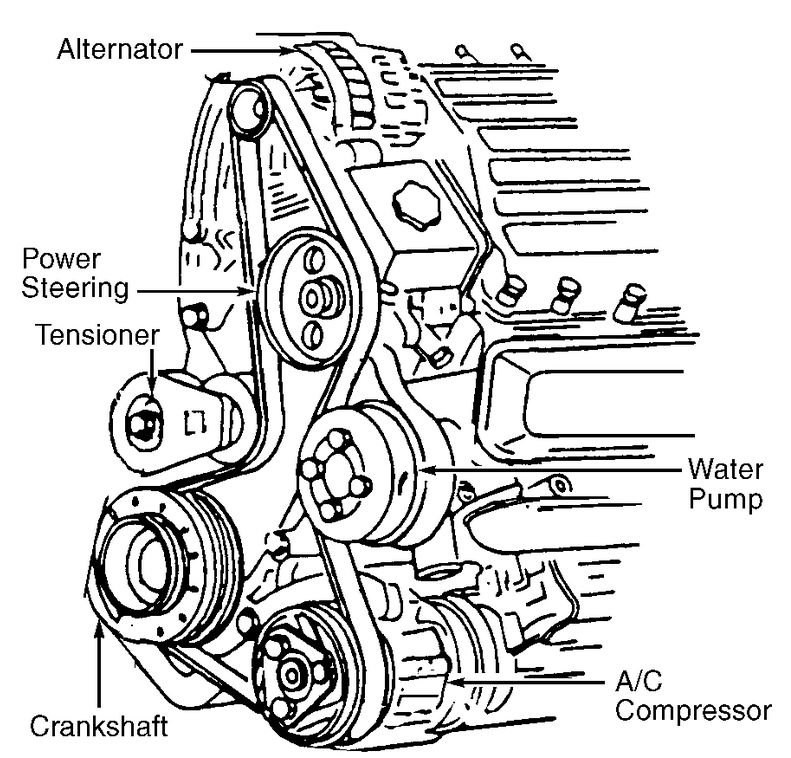 Alternator

Power Steering

Tensioner

Water Pump

A/C Compressor

Crankshaft