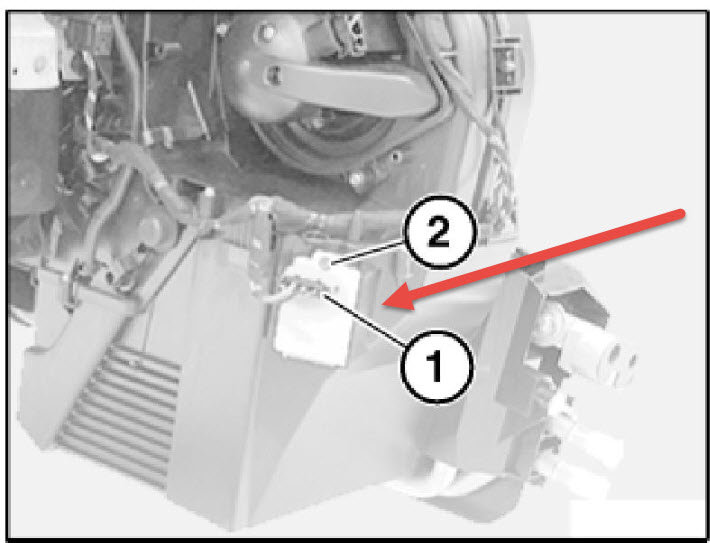 2

1