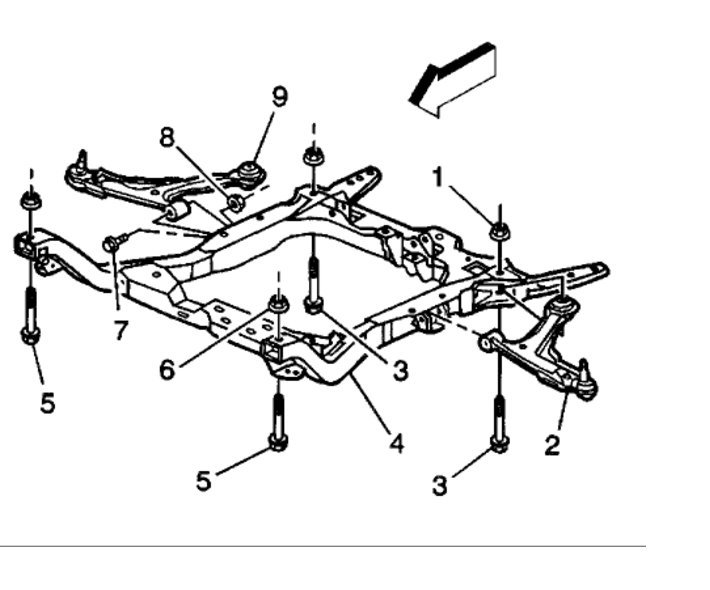 9
8
1
7
6
3
5
4
2
5
3