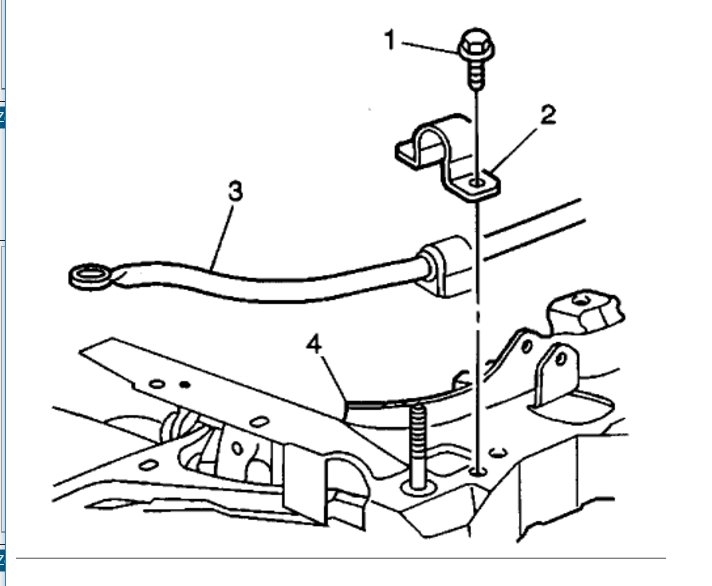 1
2
3
4