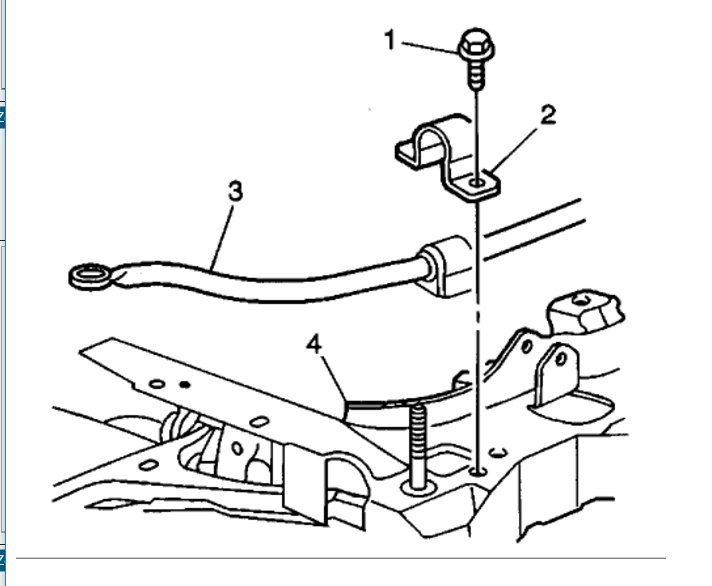 1
2
3
4