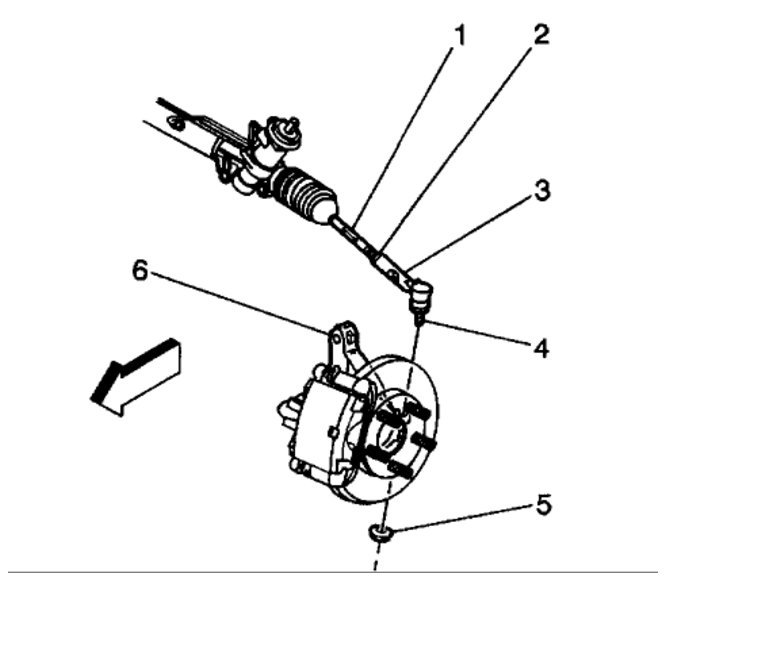 1
2
3
6
4
5