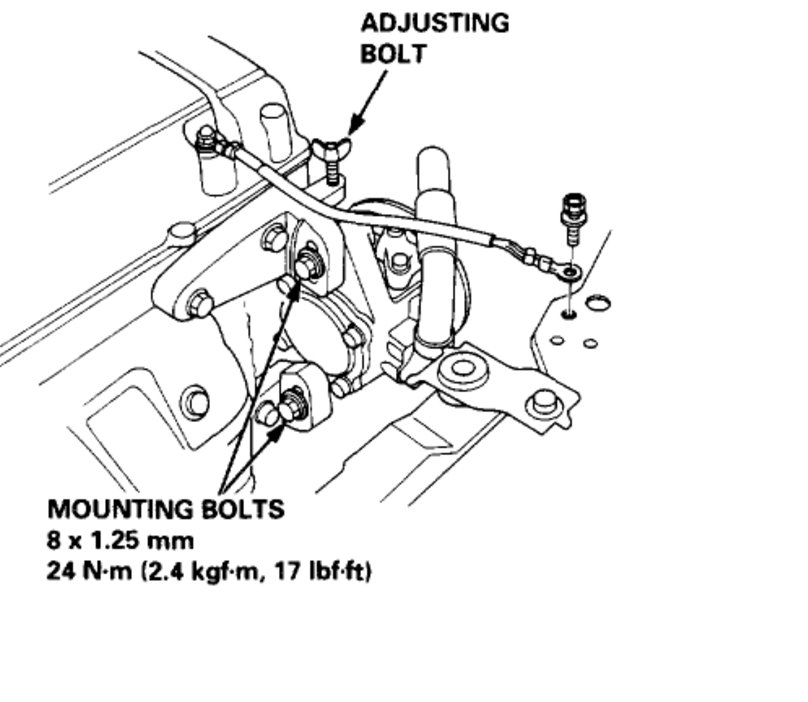 ADJUSTING BOLT

MOUNTING BOLTS
8 x 1.25 mm
24 N·m (2.4 kgf·m, 17 lbf·ft)