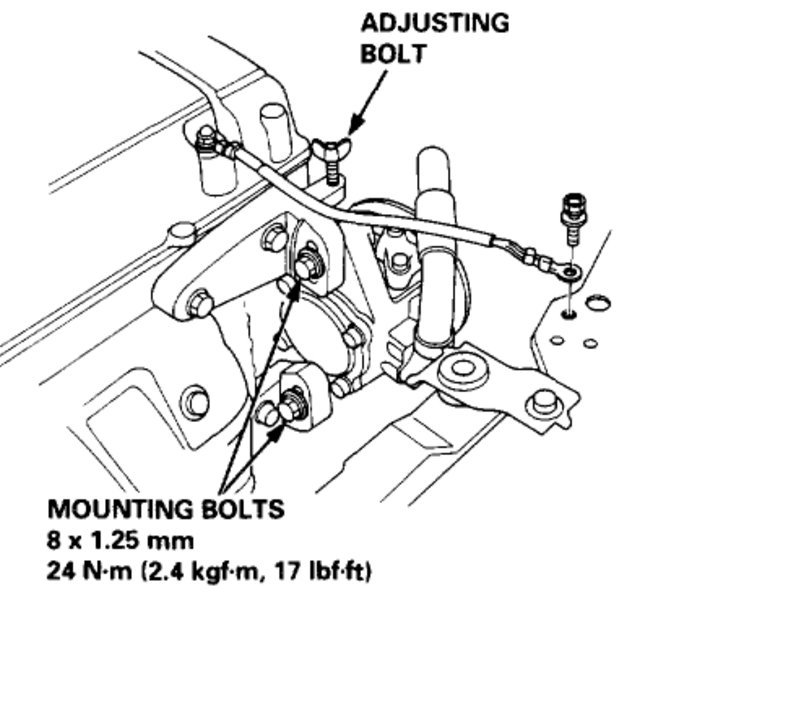 ADJUSTING BOLT

MOUNTING BOLTS
8 x 1.25 mm
24 N·m (2.4 kgf·m, 17 lbf·ft)