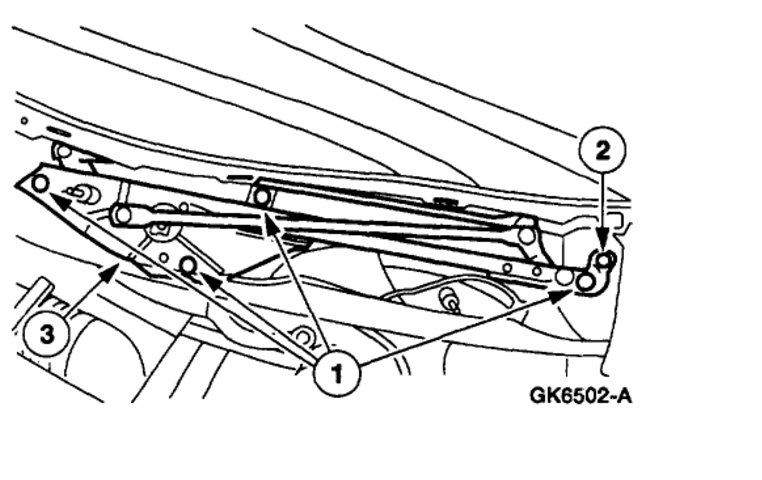 2
3
1
GK6502-A