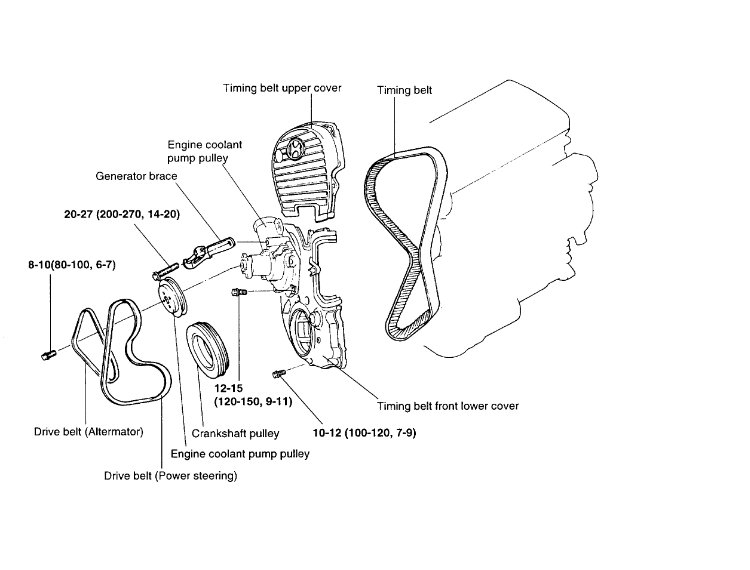 Timing belt upper cover

Timing belt

Engine coolant pump pulley

Generator brace

20-27 (200-270, 14-20)

8-10(80-100, 6-7)

12-15 (120-150, 9-11)

Timing belt front lower cover

10-12 (100-120, 7-9)

Drive belt (Altermator)

Crankshaft pulley

Engine coolant pump pulley

Drive belt (Power steering)