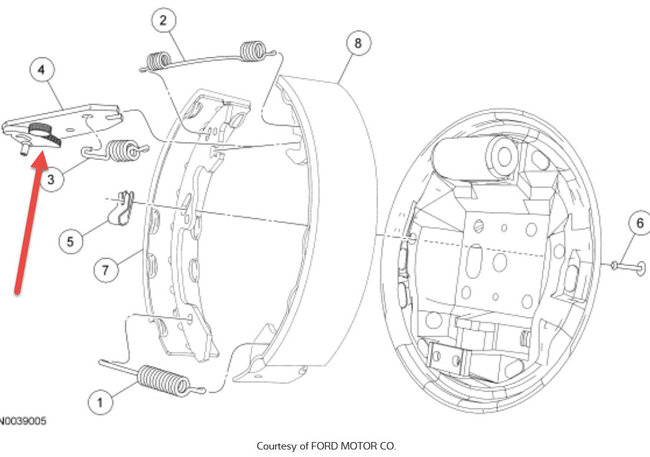 2
8
4
3
5
7
6
1
N0039005
Courtesy of FORD MOTOR CO.