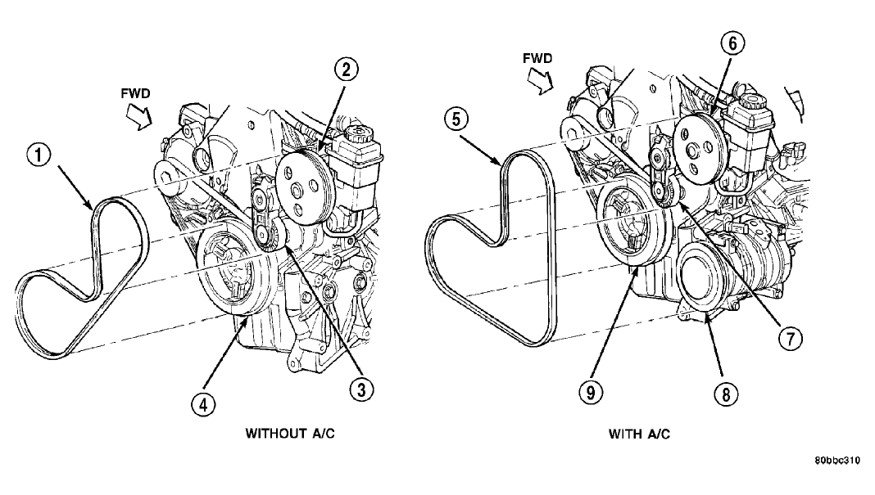 FWD

1

2

3

4

WITHOUT A/C

FWD

5

6

7

8

9

WITH A/C

80bbc310