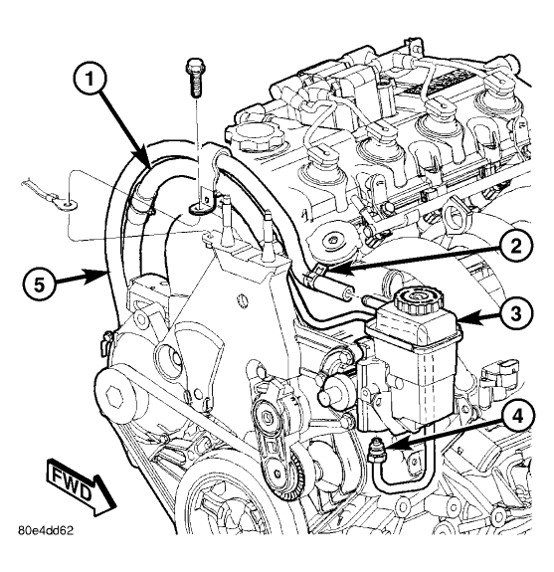 1
2
5
3
4
FWD
80e4dd62