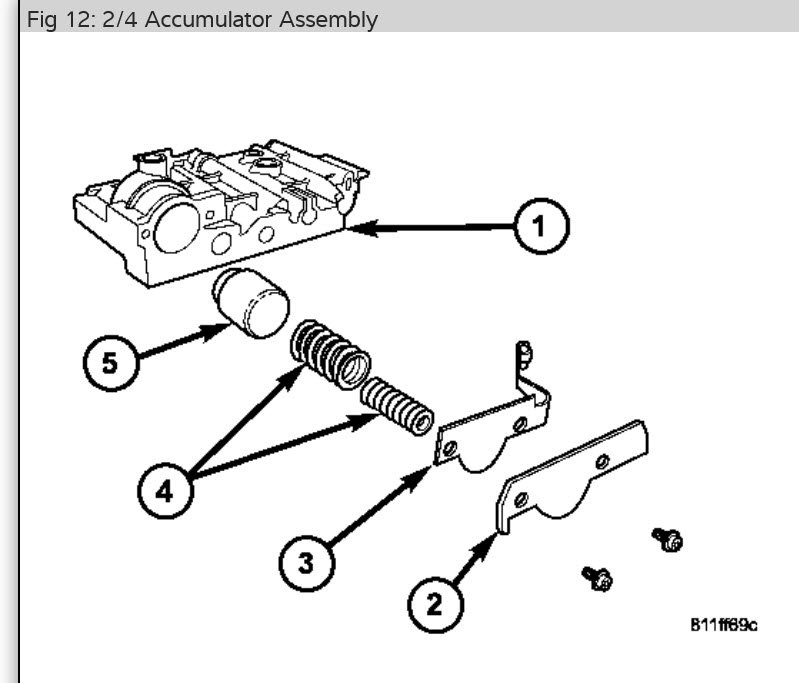 Fig 12: 2/4 Accumulator Assembly

1

5

4

3

2

811ff69c