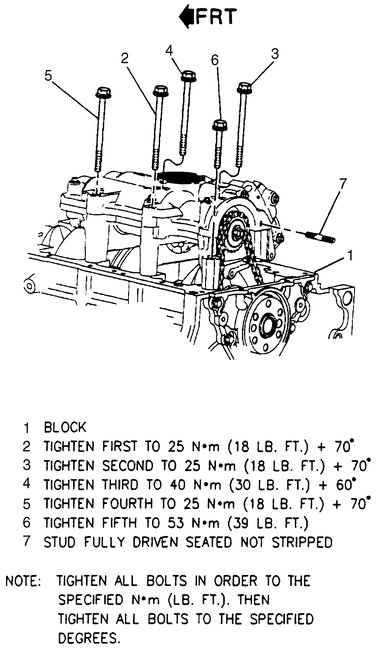 FRT

5
2
4
6
3
7
1

1 BLOCK
2 TIGHTEN FIRST TO 25 N•m (18 LB. FT.) + 70°
3 TIGHTEN SECOND TO 25 N•m (18 LB. FT.) + 70°
4 TIGHTEN THIRD TO 40 N•m (30 LB. FT.) + 60°
5 TIGHTEN FOURTH TO 25 N•m (18 LB. FT.) + 70°
6 TIGHTEN FIFTH TO 53 N•m (39 LB. FT.)
7 STUD FULLY DRIVEN SEATED NOT STRIPPED

NOTE: TIGHTEN ALL BOLTS IN ORDER TO THE SPECIFIED N•m (LB. FT.). THEN TIGHTEN ALL BOLTS TO THE SPECIFIED DEGREES.