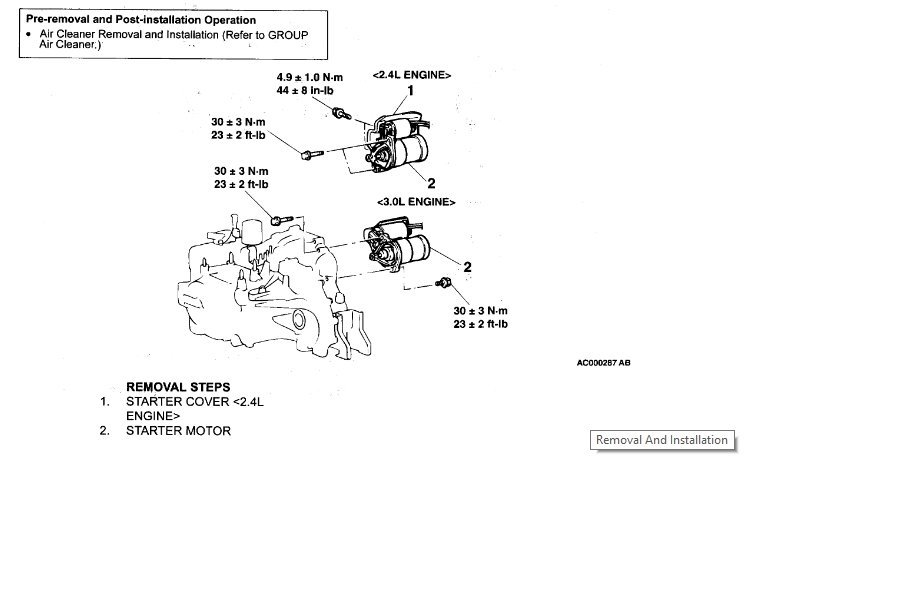 Pre-removal and Post-installation Operation
• Air Cleaner Removal and Installation (Refer to GROUP Air Cleaner.)

4.9 ± 1.0 N·m
44 ± 8 in-lb

<2.4L ENGINE>

1

30 ± 3 N·m
23 ± 2 ft-lb

2

30 ± 3 N·m
23 ± 2 ft-lb

<3.0L ENGINE>

2

30 ± 3 N·m
23 ± 2 ft-lb

AC000287 AB

REMOVAL STEPS
1. STARTER COVER <2.4L ENGINE>
2. STARTER MOTOR

Removal And Installation