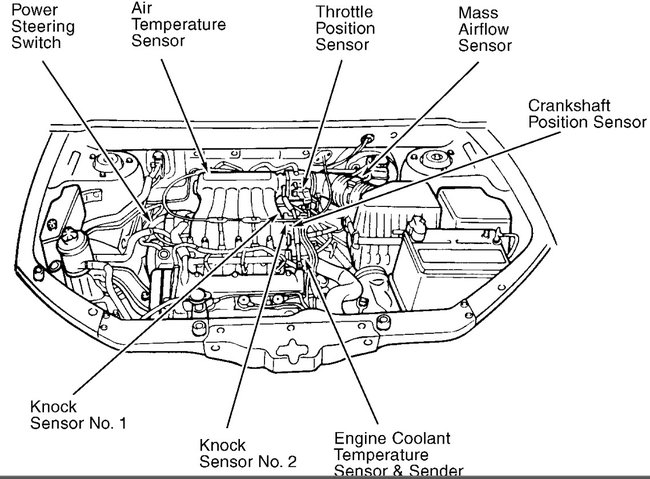 Power Steering Switch

Air Temperature Sensor

Throttle Position Sensor

Mass Airflow Sensor

Crankshaft Position Sensor

Knock Sensor No. 1

Knock Sensor No. 2

Engine Coolant Temperature Sensor & Sender