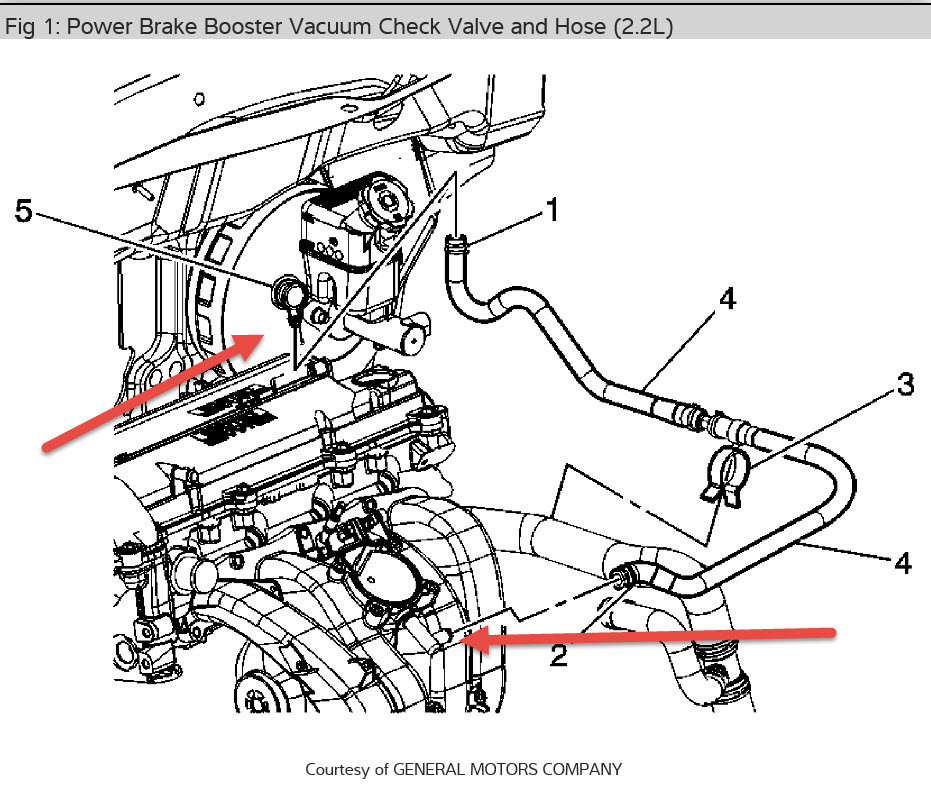 Fig 1: Power Brake Booster Vacuum Check Valve and Hose (2.2L)

5
1
4
3
4
2

Courtesy of GENERAL MOTORS COMPANY