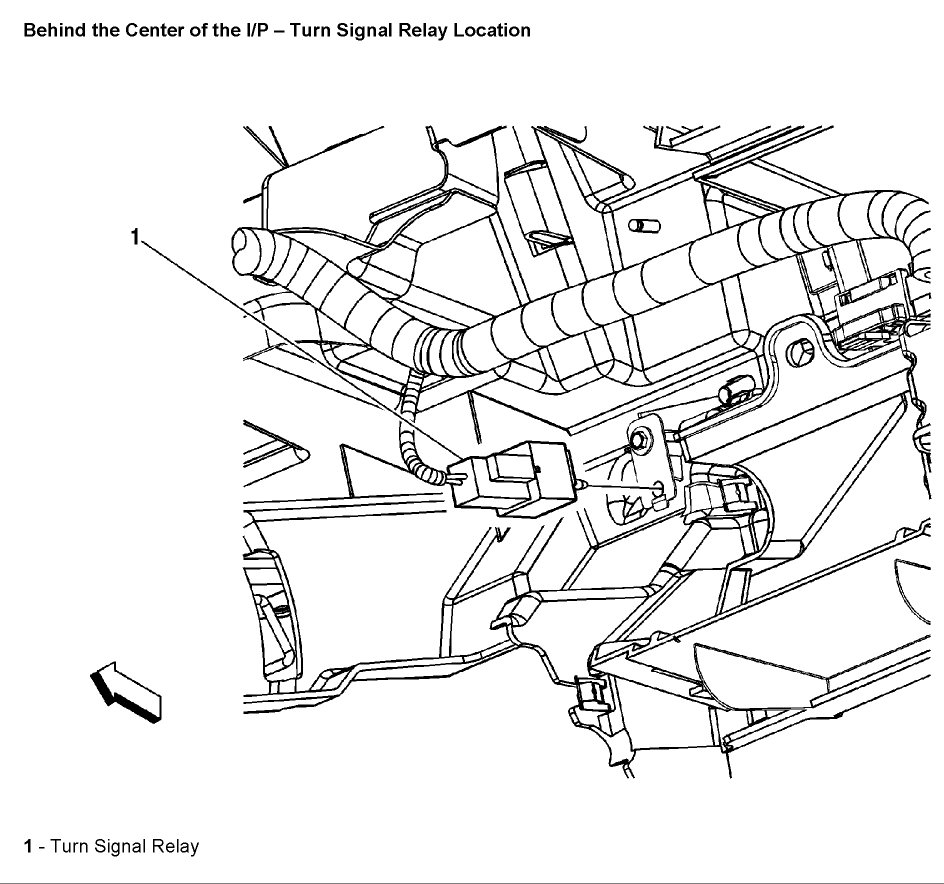 Behind the Center of the I/P – Turn Signal Relay Location

1

1 - Turn Signal Relay