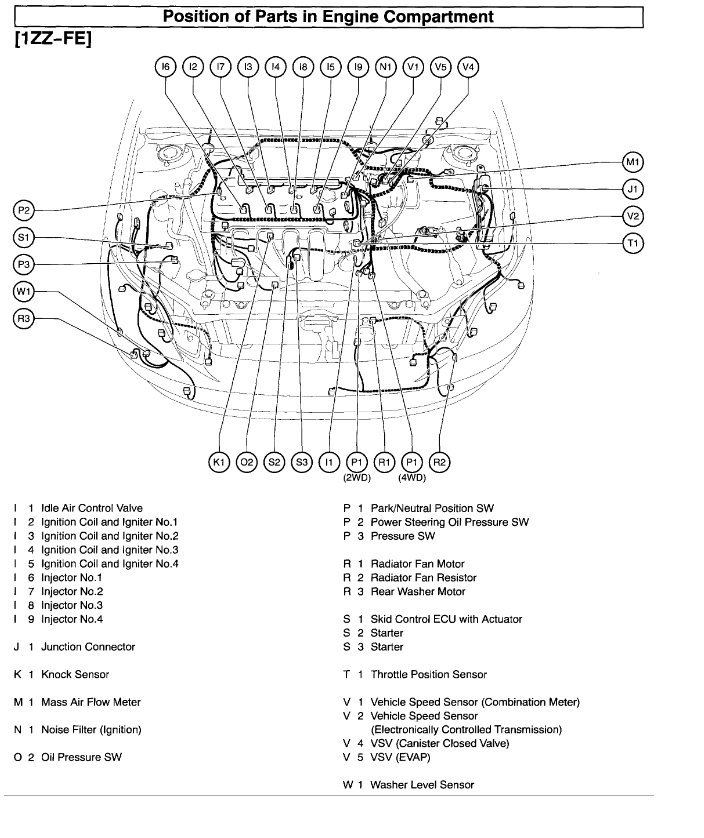 Position of Parts in Engine Compartment

[1ZZ–FE]

I6 I2 I7 I3 I4 I8 I5 I9 N1 V1 V5 V4

M1
J1
V2
T1

P2
S1
P3
W1
R3

K1 O2 S2 S3 I1 P1 (2WD) R1 P1 (4WD) R2

I 1 Idle Air Control Valve
I 2 Ignition Coil and Igniter No.1
I 3 Ignition Coil and Igniter No.2
I 4 Ignition Coil and Igniter No.3
I 5 Ignition Coil and Igniter No.4
I 6 Injector No.1
I 7 Injector No.2
I 8 Injector No.3
I 9 Injector No.4

J 1 Junction Connector

K 1 Knock Sensor

M 1 Mass Air Flow Meter

N 1 Noise Filter (Ignition)

O 2 Oil Pressure SW

P 1 Park/Neutral Position SW
P 2 Power Steering Oil Pressure SW
P 3 Pressure SW

R 1 Radiator Fan Motor
R 2 Radiator Fan Resistor
R 3 Rear Washer Motor

S 1 Skid Control ECU with Actuator
S 2 Starter
S 3 Starter

T 1 Throttle Position Sensor

V 1 Vehicle Speed Sensor (Combination Meter)
V 2 Vehicle Speed Sensor (Electronically Controlled Transmission)
V 4 VSV (Canister Closed Valve)
V 5 VSV (EVAP)

W 1 Washer Level Sensor