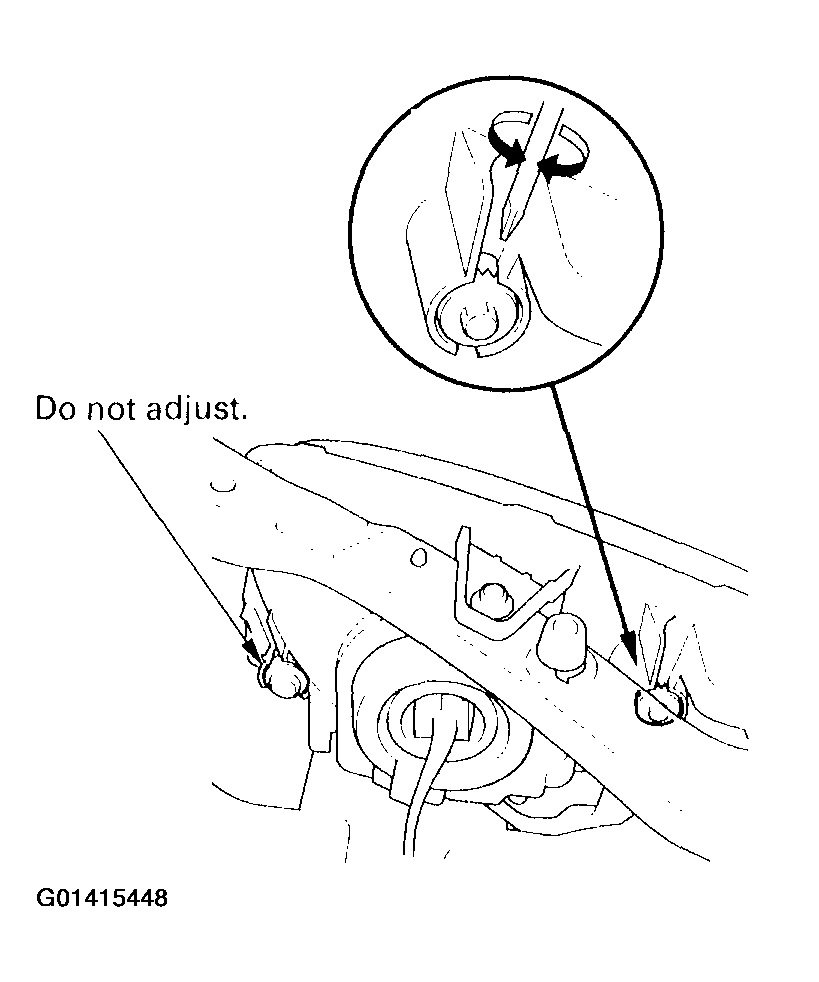 Do not adjust.

G01415448