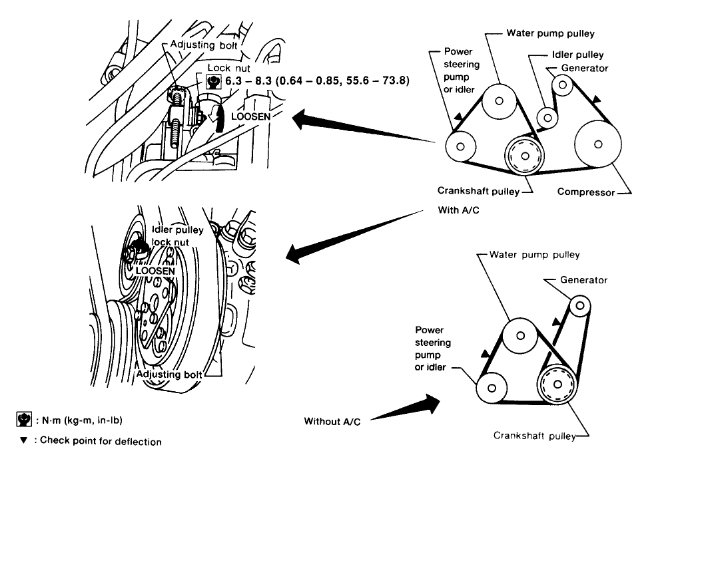 Adjusting bolt
Lock nut
6.3 – 8.3 (0.64 – 0.85, 55.6 – 73.8)
LOOSEN

Power steering pump or idler
Water pump pulley
Idler pulley
Generator
Crankshaft pulley
Compressor
With A/C

Idler pulley lock nut
LOOSEN
Adjusting bolt

Water pump pulley
Generator
Power steering pump or idler
Crankshaft pulley
Without A/C

: N·m (kg-m, in-lb)
▼ : Check point for deflection