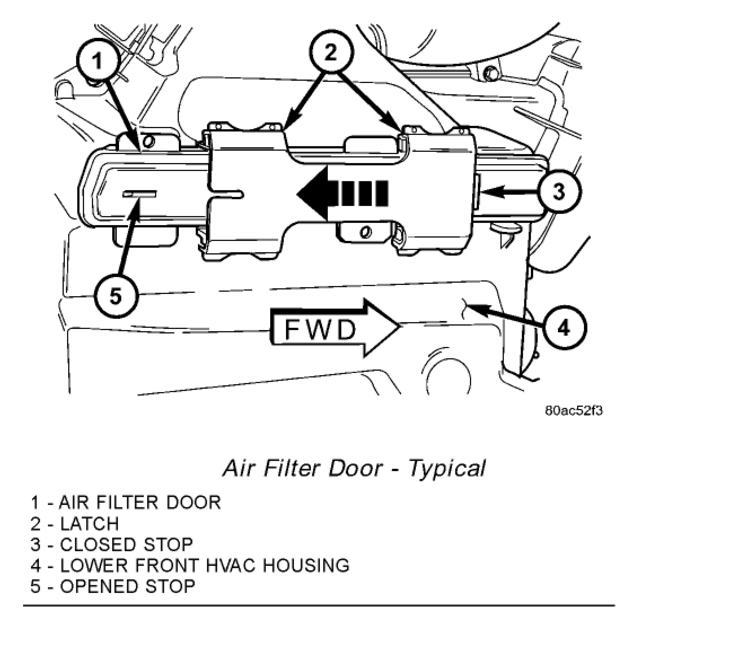 1

2

3

5

FWD

4

80ac52f3

Air Filter Door - Typical

1 - AIR FILTER DOOR
2 - LATCH
3 - CLOSED STOP
4 - LOWER FRONT HVAC HOUSING
5 - OPENED STOP