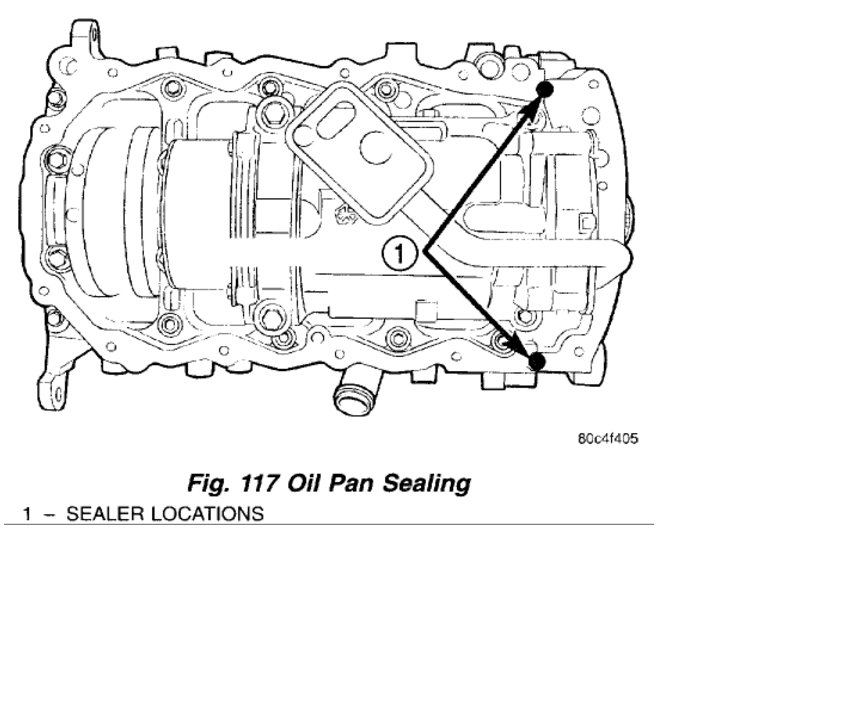 1

80c4f405

Fig. 117 Oil Pan Sealing

1 – SEALER LOCATIONS