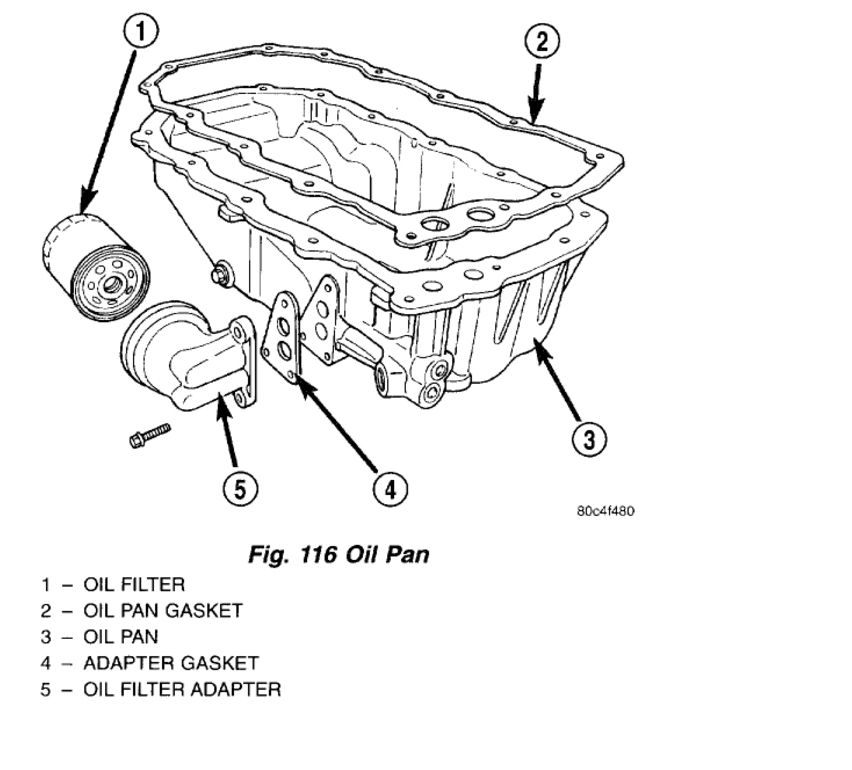 1

2

3

5

4

80c4f480

Fig. 116 Oil Pan

1 – OIL FILTER
2 – OIL PAN GASKET
3 – OIL PAN
4 – ADAPTER GASKET
5 – OIL FILTER ADAPTER