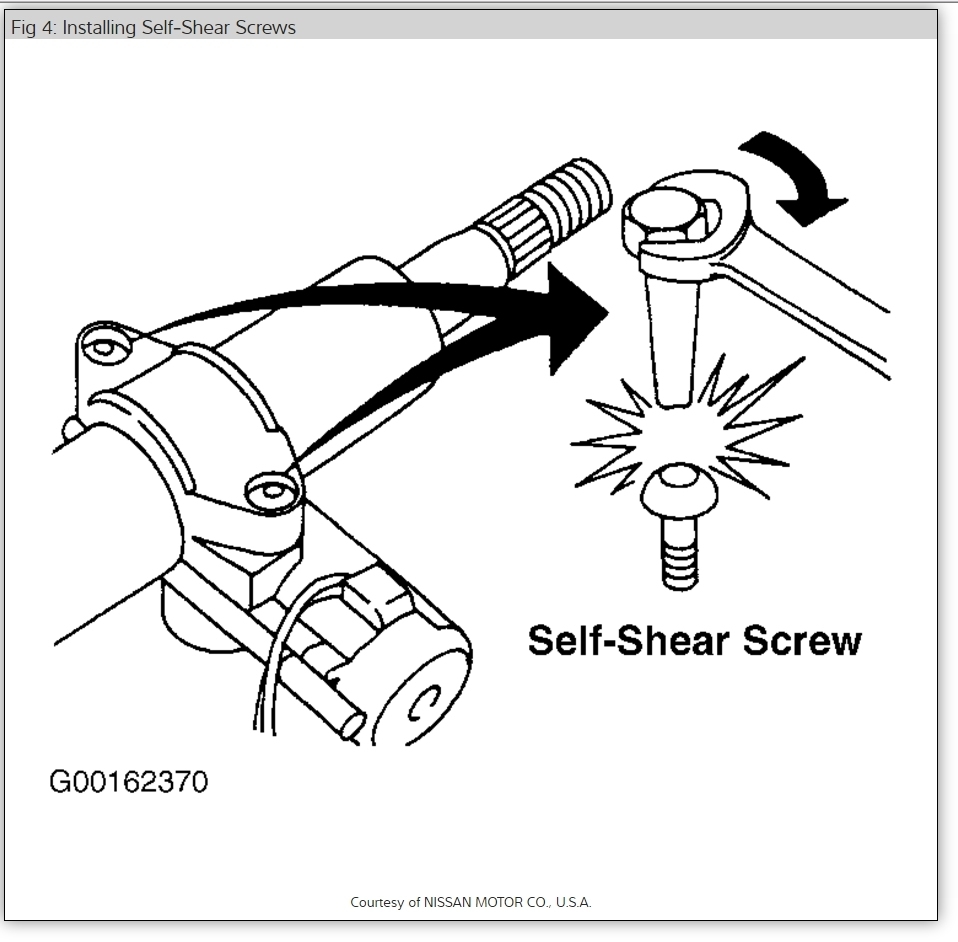 Fig 4: Installing Self-Shear Screws

Self-Shear Screw

G00162370

Courtesy of NISSAN MOTOR CO., U.S.A.