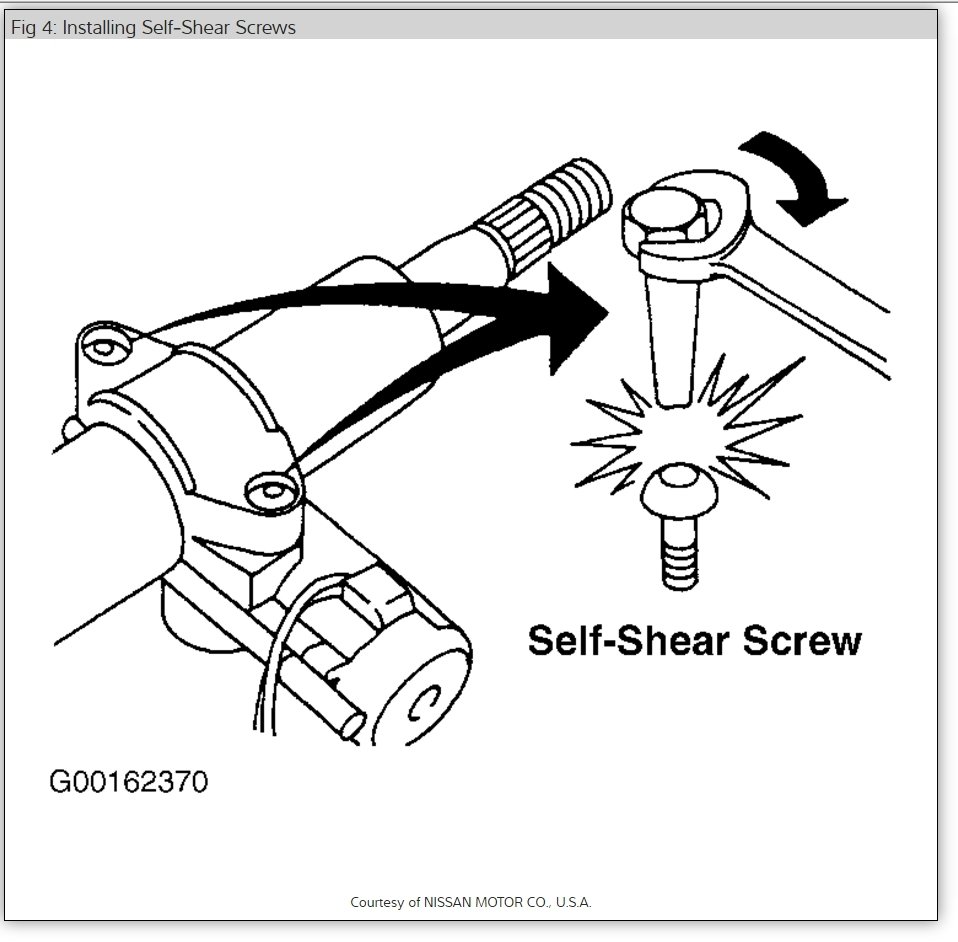 Fig 4: Installing Self-Shear Screws

Self-Shear Screw

G00162370

Courtesy of NISSAN MOTOR CO., U.S.A.