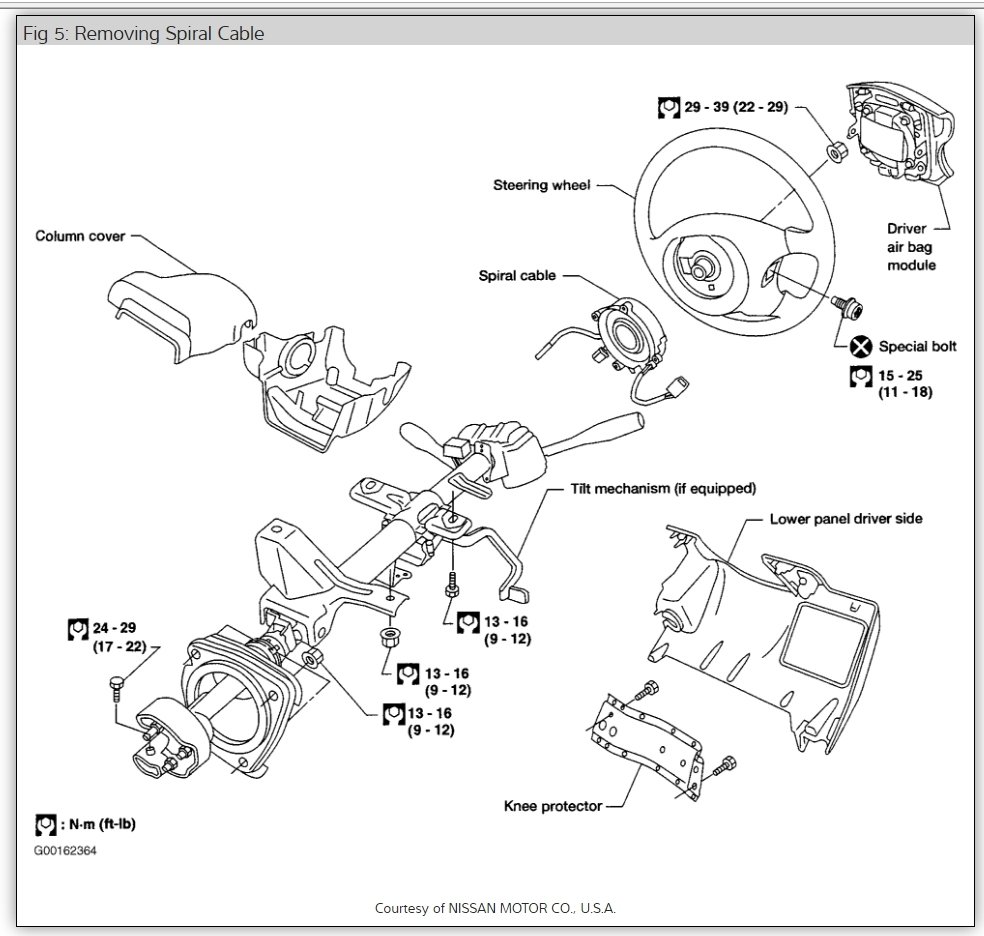 Fig 5: Removing Spiral Cable

29 - 39 (22 - 29)

Steering wheel

Driver air bag module

Column cover

Spiral cable

Special bolt

15 - 25 (11 - 18)

Tilt mechanism (if equipped)

Lower panel driver side

24 - 29 (17 - 22)

13 - 16 (9 - 12)

13 - 16 (9 - 12)

13 - 16 (9 - 12)

Knee protector

: N·m (ft-lb)

G00162364

Courtesy of NISSAN MOTOR CO., U.S.A.