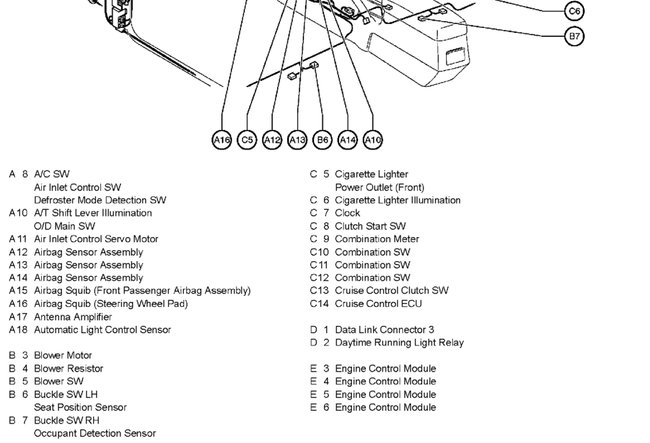 C6

B7

A16 C5 A12 A13 B6 A14 A10

A 8 A/C SW
Air Inlet Control SW
Defroster Mode Detection SW
A10 A/T Shift Lever Illumination
O/D Main SW
A11 Air Inlet Control Servo Motor
A12 Airbag Sensor Assembly
A13 Airbag Sensor Assembly
A14 Airbag Sensor Assembly
A15 Airbag Squib (Front Passenger Airbag Assembly)
A16 Airbag Squib (Steering Wheel Pad)
A17 Antenna Amplifier
A18 Automatic Light Control Sensor

B 3 Blower Motor
B 4 Blower Resistor
B 5 Blower SW
B 6 Buckle SW LH
Seat Position Sensor
B 7 Buckle SW RH
Occupant Detection Sensor

C 5 Cigarette Lighter
Power Outlet (Front)
C 6 Cigarette Lighter Illumination
C 7 Clock
C 8 Clutch Start SW
C 9 Combination Meter
C10 Combination SW
C11 Combination SW
C12 Combination SW
C13 Cruise Control Clutch SW
C14 Cruise Control ECU

D 1 Data Link Connector 3
D 2 Daytime Running Light Relay

E 3 Engine Control Module
E 4 Engine Control Module
E 5 Engine Control Module
E 6 Engine Control Module