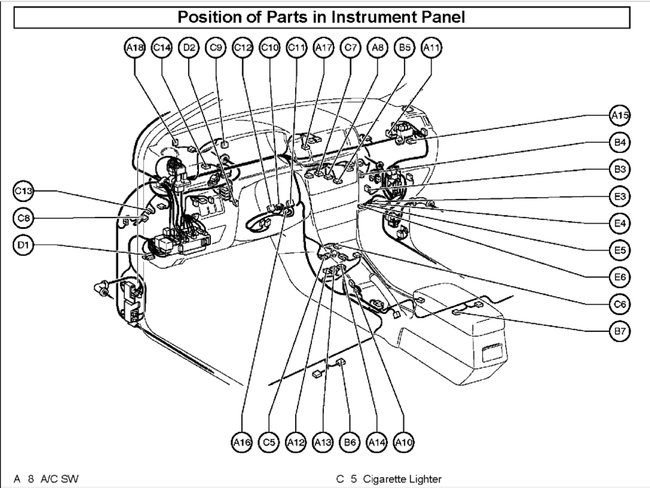 Position of Parts in Instrument Panel

A18 C14 D2 C9 C12 C10 C11 A17 C7 A8 B5 A11

A15
B4
B3
E3
E4
E5
E6
C6
B7

C13
C8
D1

A16 C5 A12 A13 B6 A14 A10

A 8 A/C SW

C 5 Cigarette Lighter