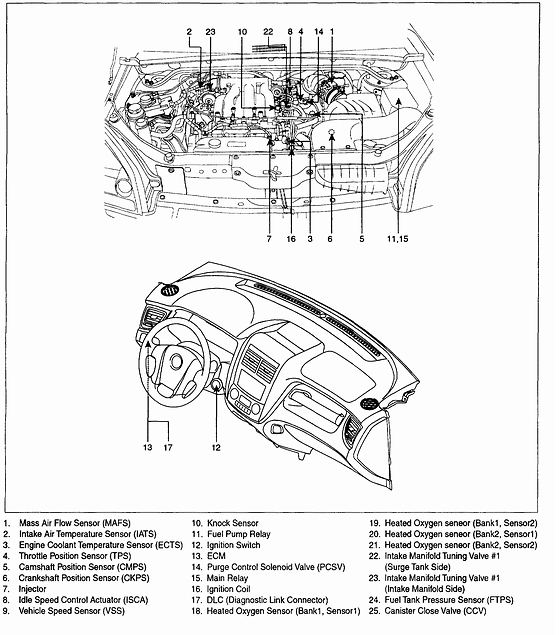 2 23 10 22 8 4 14 1

7 16 3 6 5 11,15

13 17 12

1. Mass Air Flow Sensor (MAFS)
2. Intake Air Temperature Sensor (IATS)
3. Engine Coolant Temperature Sensor (ECTS)
4. Throttle Position Sensor (TPS)
5. Camshaft Position Sensor (CMPS)
6. Crankshaft Position Sensor (CKPS)
7. Injector
8. Idle Speed Control Actuator (ISCA)
9. Vehicle Speed Sensor (VSS)

10. Knock Sensor
11. Fuel Pump Relay
12. Ignition Switch
13. ECM
14. Purge Control Solenoid Valve (PCSV)
15. Main Relay
16. Ignition Coil
17. DLC (Diagnostic Link Connector)
18. Heated Oxygen Sensor (Bank1, Sensor1)

19. Heated Oxygen seneor (Bank1, Sensor2)
20. Heated Oxygen seneor (Bank2, Sensor1)
21. Heated Oxygen seneor (Bank2, Sensor2)
22. Intake Manifold Tuning Valve #1 (Surge Tank Side)
23. Intake Manifold Tuning Valve #1 (Intake Manifold Side)
24. Fuel Tank Pressure Sensor (FTPS)
25. Canister Close Valve (CCV)