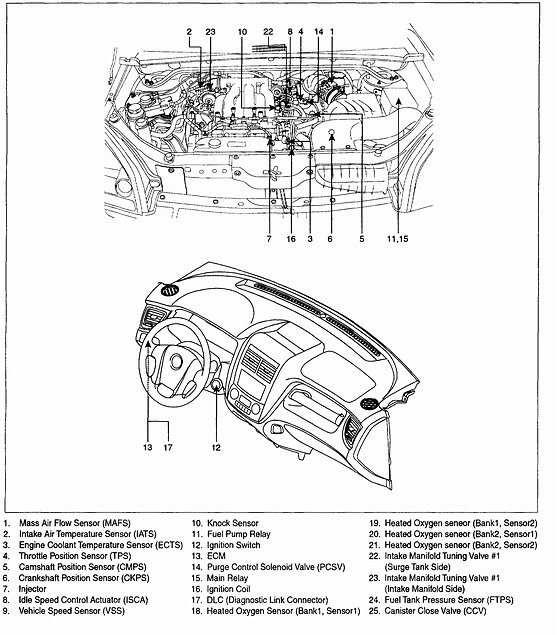 2 23 10 22 8 4 14 1

7 16 3 6 5 11,15

13 17 12

1. Mass Air Flow Sensor (MAFS)
2. Intake Air Temperature Sensor (IATS)
3. Engine Coolant Temperature Sensor (ECTS)
4. Throttle Position Sensor (TPS)
5. Camshaft Position Sensor (CMPS)
6. Crankshaft Position Sensor (CKPS)
7. Injector
8. Idle Speed Control Actuator (ISCA)
9. Vehicle Speed Sensor (VSS)

10. Knock Sensor
11. Fuel Pump Relay
12. Ignition Switch
13. ECM
14. Purge Control Solenoid Valve (PCSV)
15. Main Relay
16. Ignition Coil
17. DLC (Diagnostic Link Connector)
18. Heated Oxygen Sensor (Bank1, Sensor1)

19. Heated Oxygen seneor (Bank1, Sensor2)
20. Heated Oxygen seneor (Bank2, Sensor1)
21. Heated Oxygen seneor (Bank2, Sensor2)
22. Intake Manifold Tuning Valve #1 (Surge Tank Side)
23. Intake Manifold Tuning Valve #1 (Intake Manifold Side)
24. Fuel Tank Pressure Sensor (FTPS)
25. Canister Close Valve (CCV)