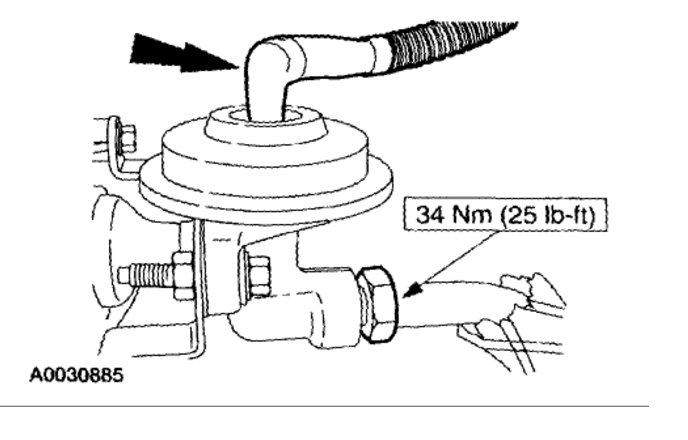 34 Nm (25 lb-ft)

A0030885