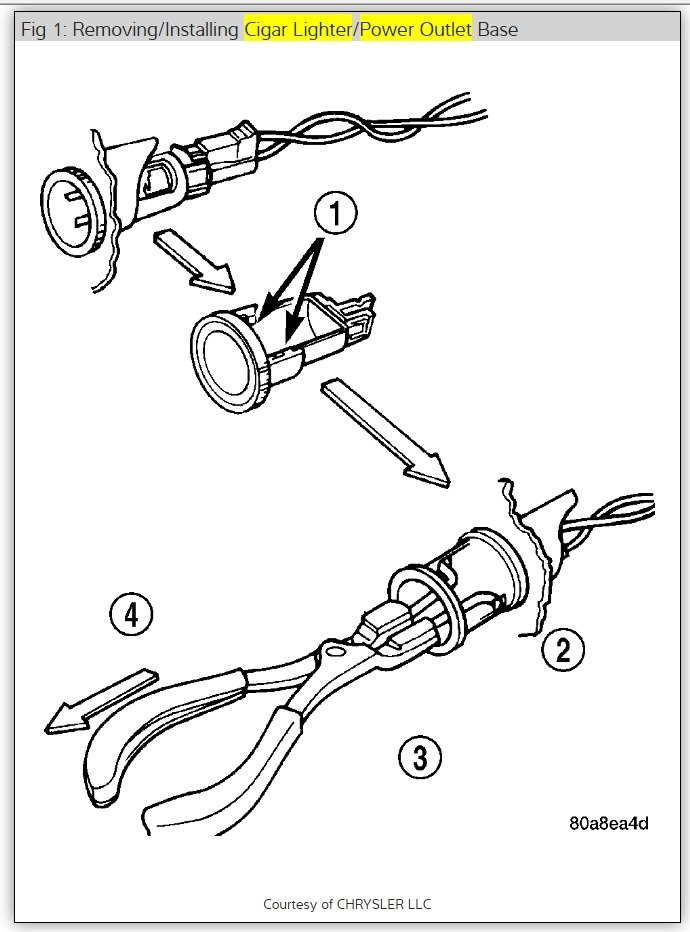 Fig 1: Removing/Installing Cigar Lighter/Power Outlet Base

1

4

2

3

80a8ea4d

Courtesy of CHRYSLER LLC