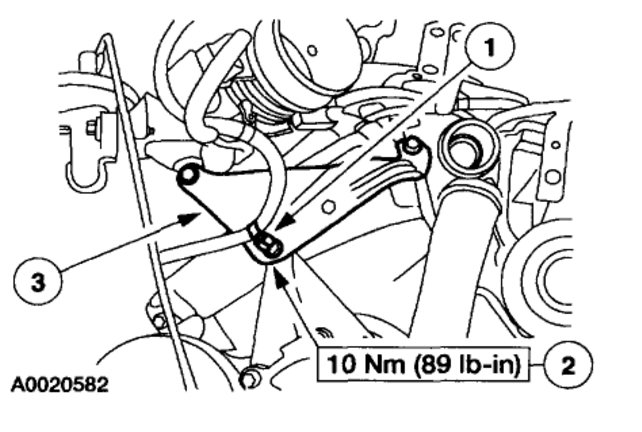 1

3

10 Nm (89 lb-in)

2

A0020582