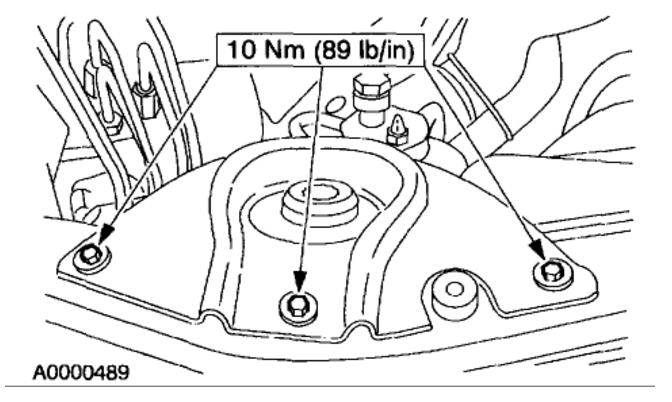 10 Nm (89 lb/in)

A0000489