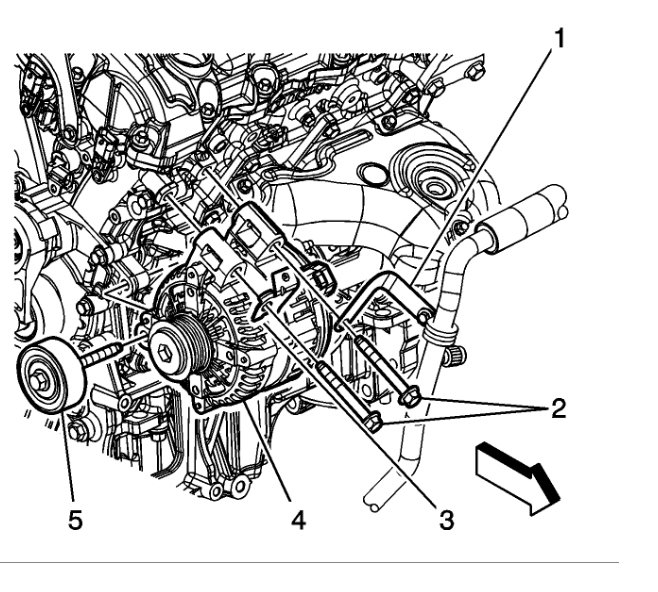 1
2
5
4
3