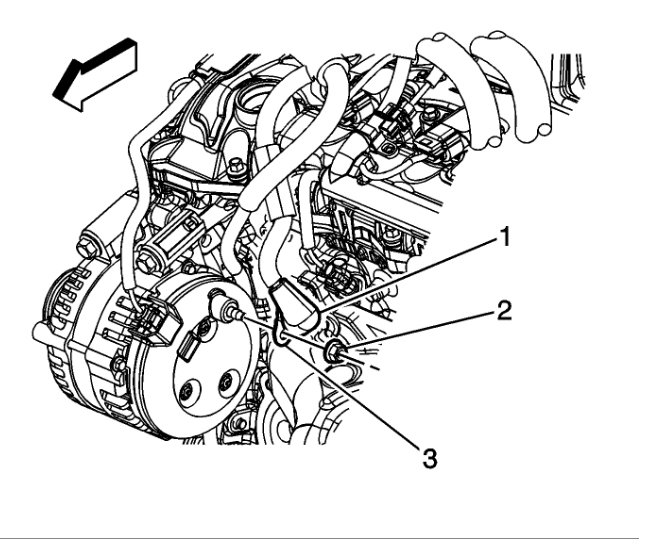 1
2
3