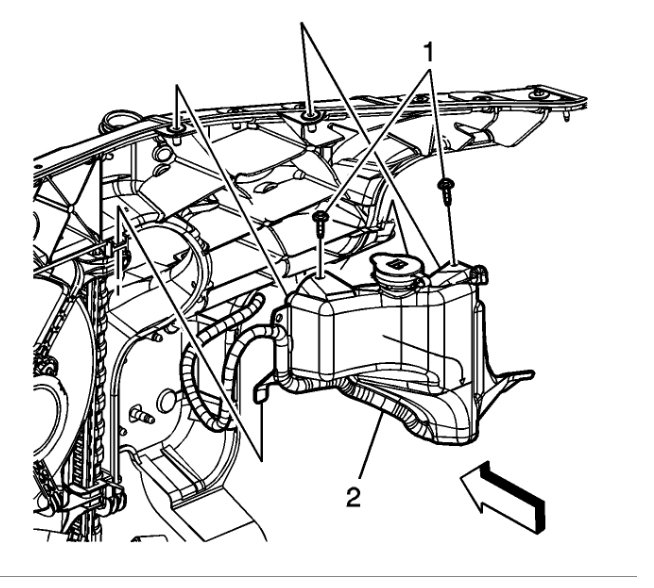 1

2