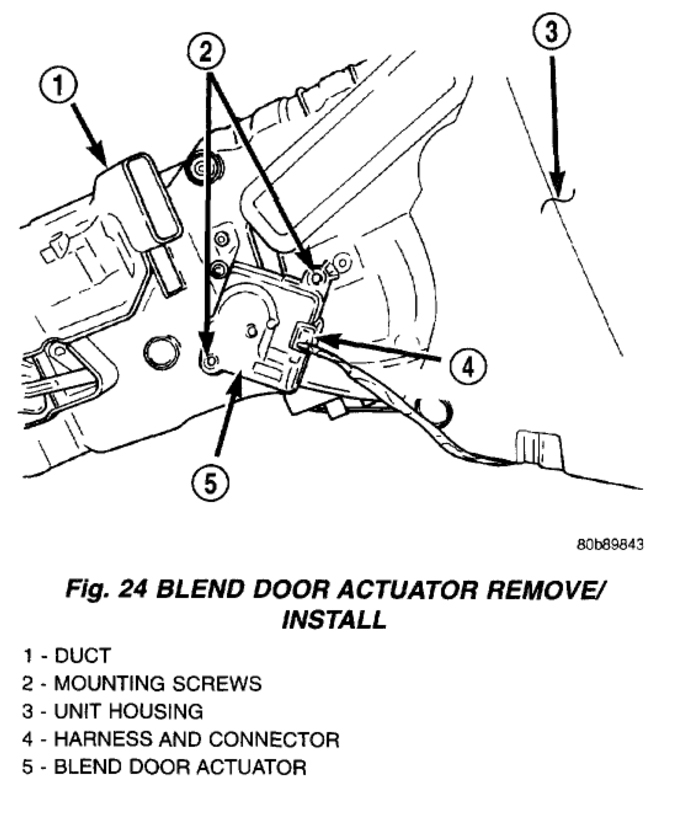 1
2
3
4
5

80b89843

Fig. 24 BLEND DOOR ACTUATOR REMOVE/ INSTALL

1 - DUCT
2 - MOUNTING SCREWS
3 - UNIT HOUSING
4 - HARNESS AND CONNECTOR
5 - BLEND DOOR ACTUATOR