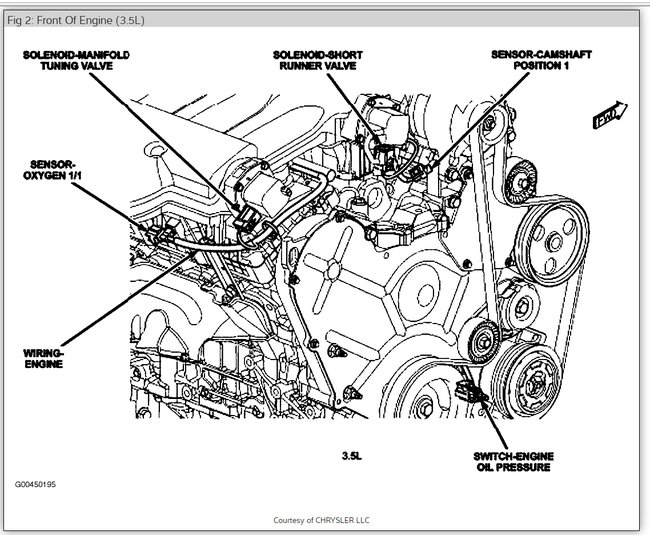 Fig 2: Front Of Engine (3.5L)

SOLENOID-MANIFOLD TUNING VALVE

SOLENOID-SHORT RUNNER VALVE

SENSOR-CAMSHAFT POSITION 1

FWD

SENSOR-OXYGEN 1/1

WIRING-ENGINE

3.5L

SWITCH-ENGINE OIL PRESSURE

G00450195

Courtesy of CHRYSLER LLC