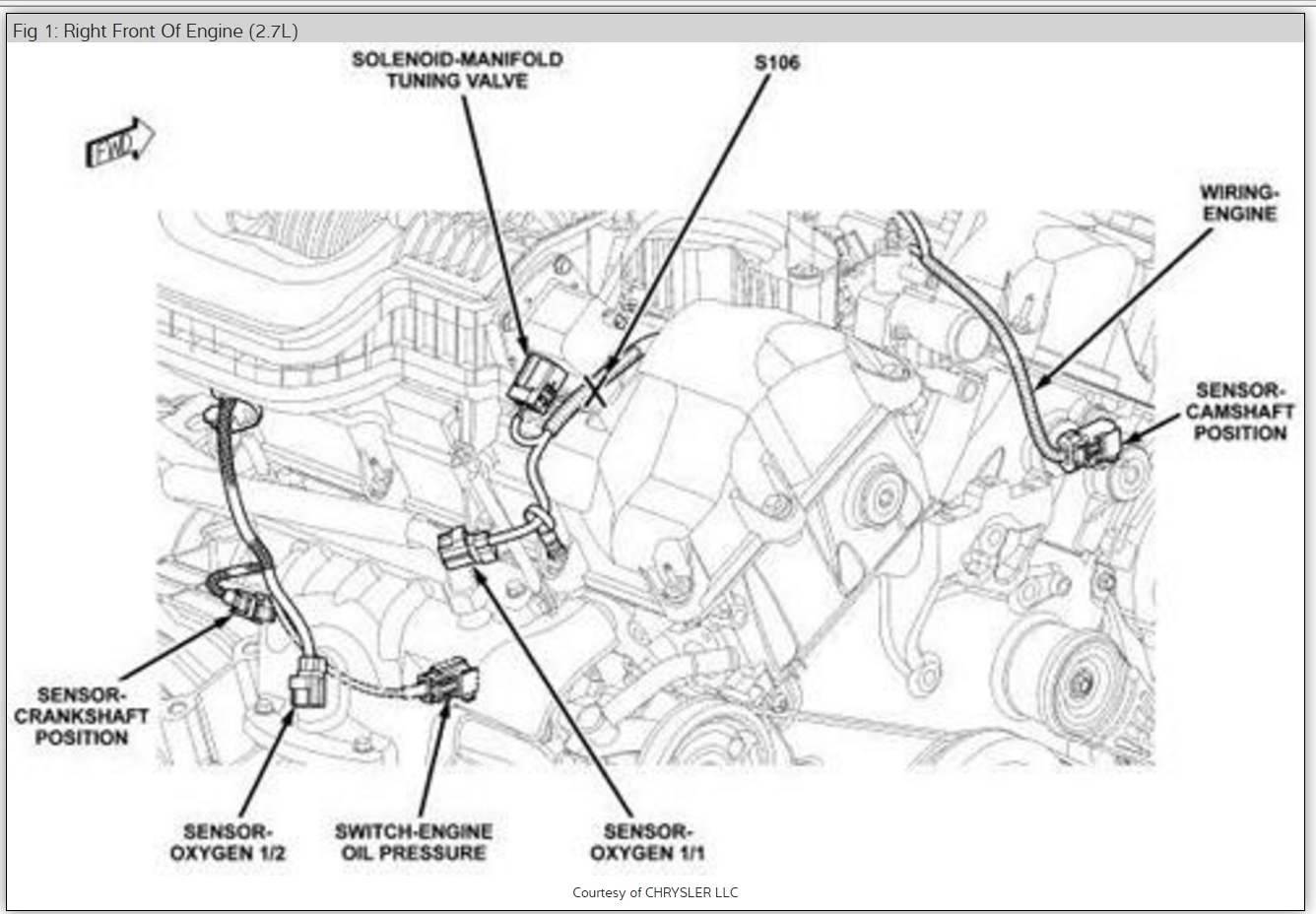 Fig 1: Right Front Of Engine (2.7L)

SOLENOID-MANIFOLD TUNING VALVE

S106

FWD

WIRING-ENGINE

SENSOR-CAMSHAFT POSITION

SENSOR-CRANKSHAFT POSITION

SENSOR-OXYGEN 1/2

SWITCH-ENGINE OIL PRESSURE

SENSOR-OXYGEN 1/1

Courtesy of CHRYSLER LLC