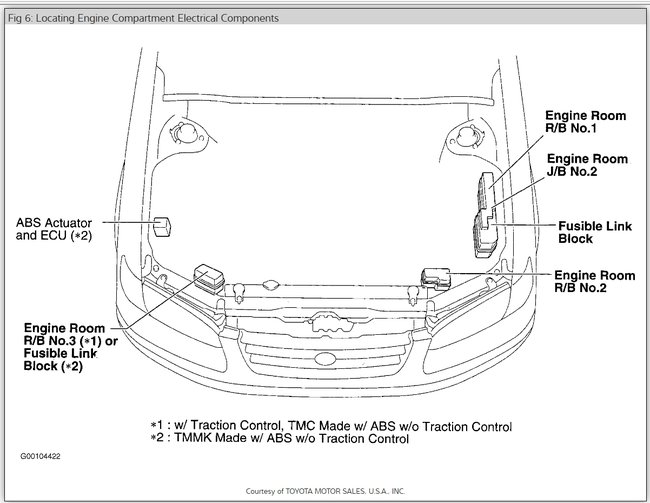 Fig 6: Locating Engine Compartment Electrical Components

Engine Room R/B No.1

Engine Room J/B No.2

ABS Actuator and ECU (*2)

Fusible Link Block

Engine Room R/B No.2

Engine Room R/B No.3 (*1) or Fusible Link Block (*2)

*1 : w/ Traction Control, TMC Made w/ ABS w/o Traction Control
*2 : TMMK Made w/ ABS w/o Traction Control

G00104422

Courtesy of TOYOTA MOTOR SALES, U.S.A., INC.