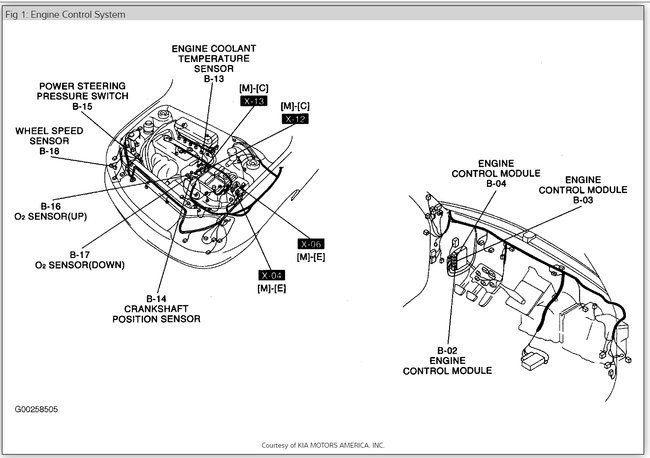 Fig 1: Engine Control System

ENGINE COOLANT TEMPERATURE SENSOR B-13

POWER STEERING PRESSURE SWITCH B-15

[M]-[C] X-13

[M]-[C] X-12

WHEEL SPEED SENSOR B-18

B-16 $O_2$ SENSOR(UP)

B-17 $O_2$ SENSOR(DOWN)

X-06 [M]-[E]

X-04 [M]-[E]

B-14 CRANKSHAFT POSITION SENSOR

ENGINE CONTROL MODULE B-04

ENGINE CONTROL MODULE B-03

B-02 ENGINE CONTROL MODULE

G00258505

Courtesy of KIA MOTORS AMERICA, INC.