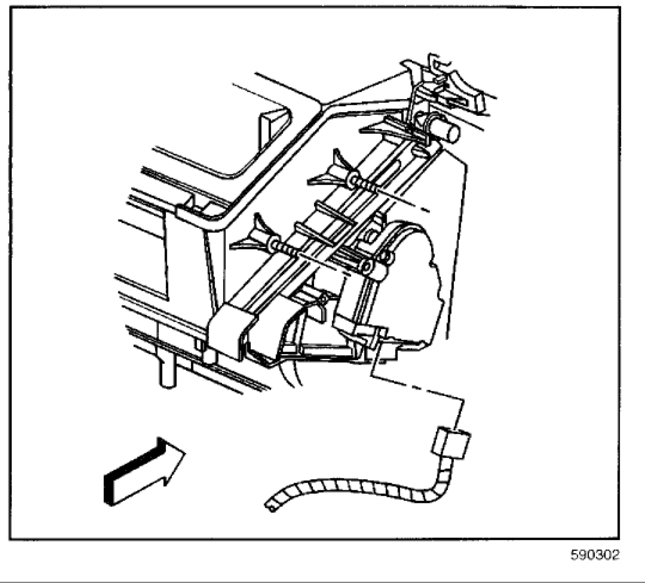 590302