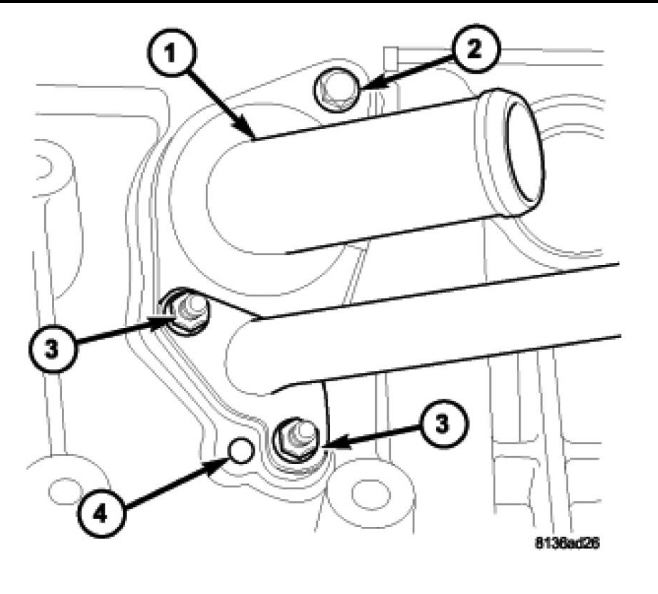 1
2
3
3
4
8136ad26