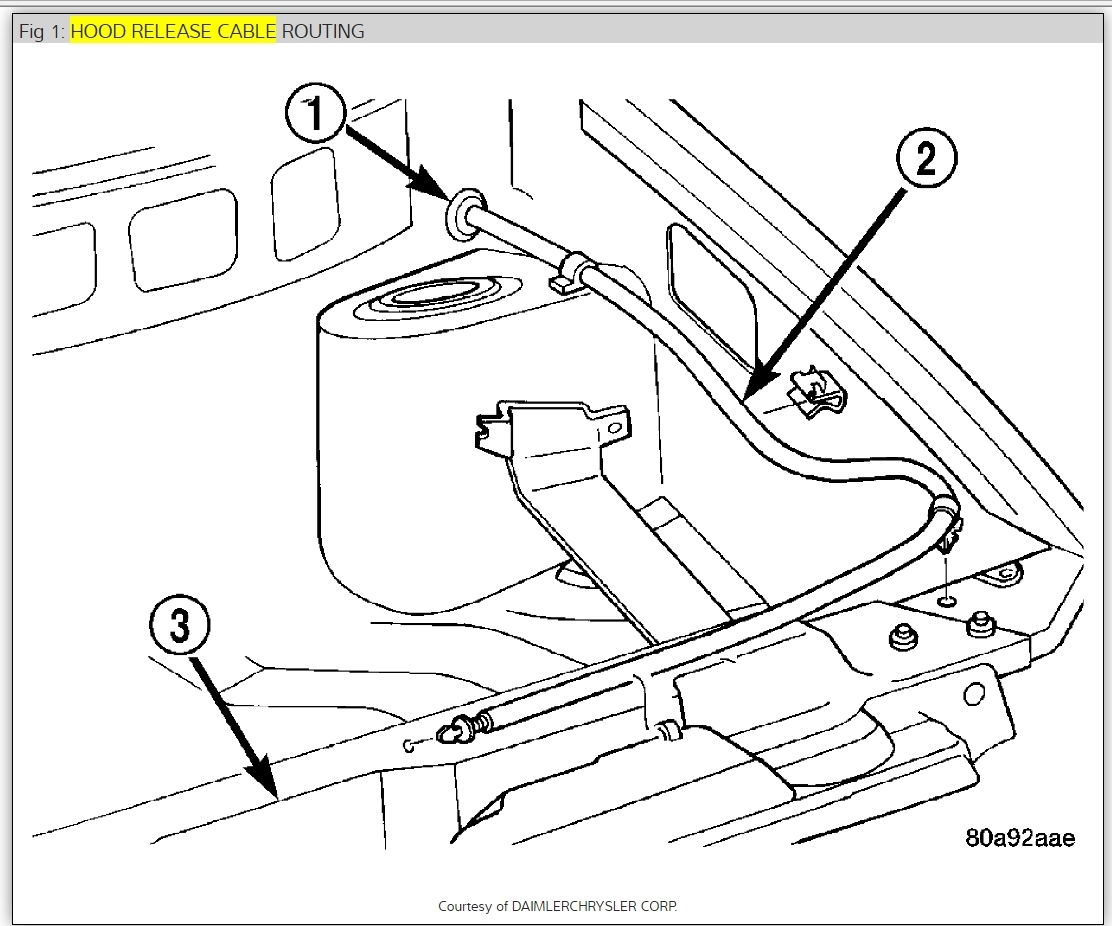 Fig 1: HOOD RELEASE CABLE ROUTING

1

2

3

80a92aae

Courtesy of DAIMLERCHRYSLER CORP.