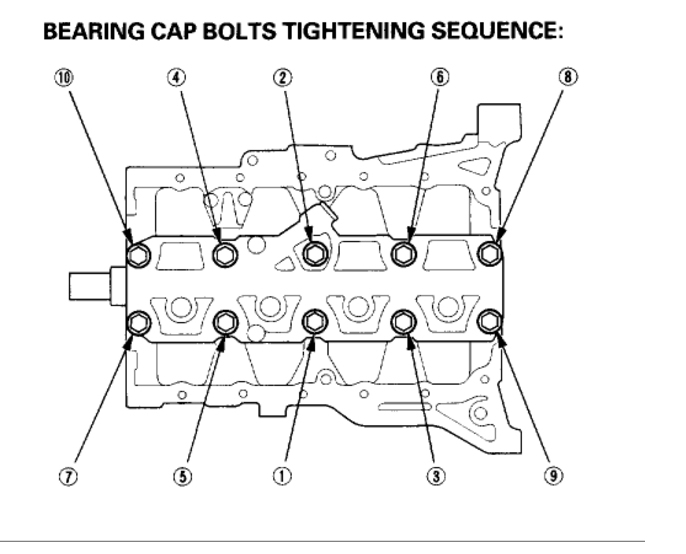 BEARING CAP BOLTS TIGHTENING SEQUENCE:

⑩ ④ ② ⑥ ⑧

⑦ ⑤ ① ③ ⑨