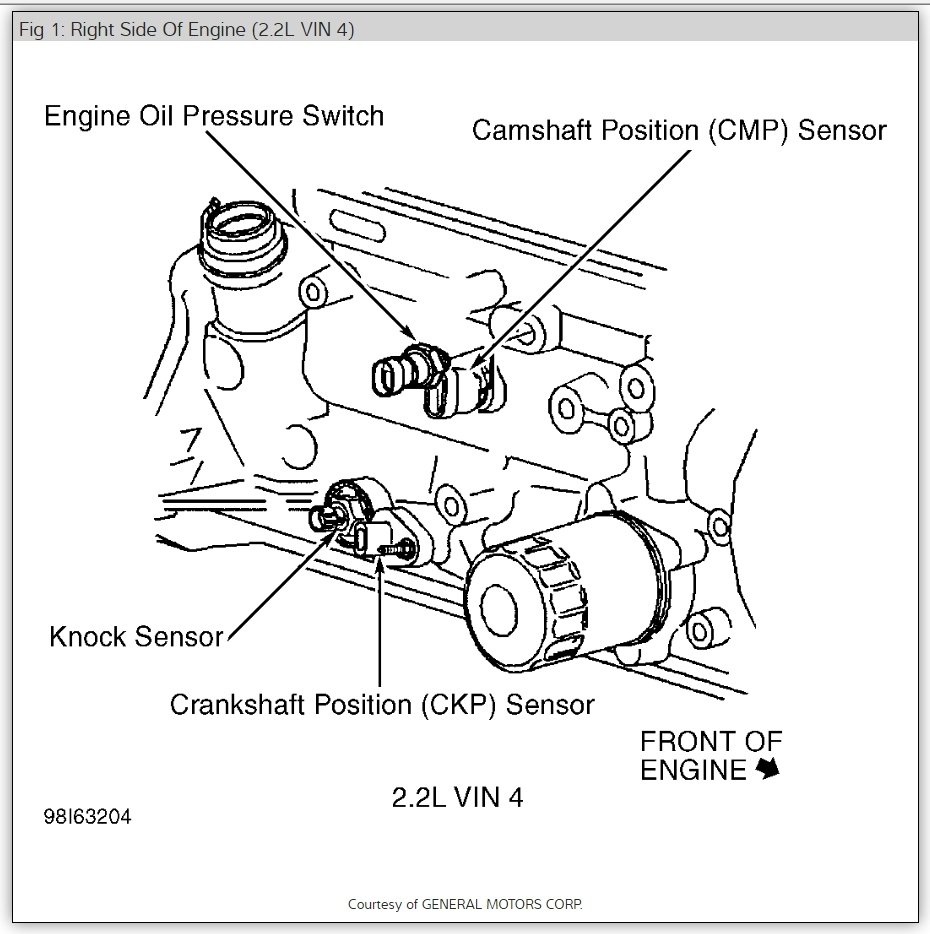 Fig 1: Right Side Of Engine (2.2L VIN 4)

Engine Oil Pressure Switch

Camshaft Position (CMP) Sensor

Knock Sensor

Crankshaft Position (CKP) Sensor

FRONT OF ENGINE

2.2L VIN 4

98I63204

Courtesy of GENERAL MOTORS CORP.