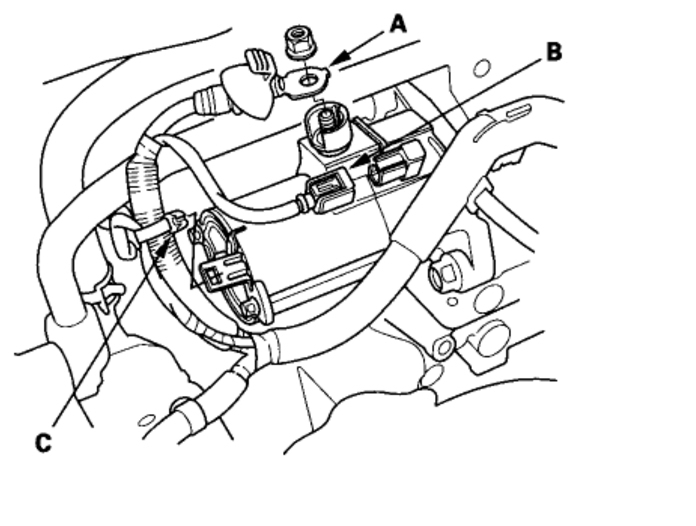 A
B
C